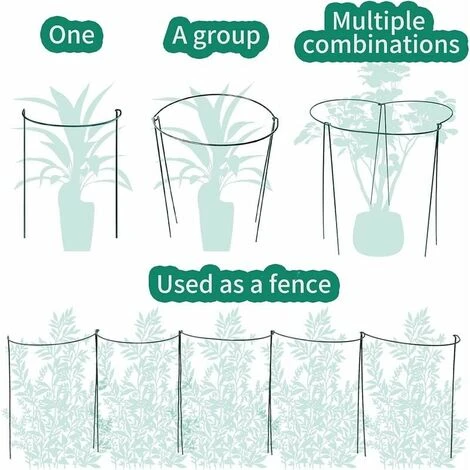 One

A group

Multiple combinations

Used as a fence