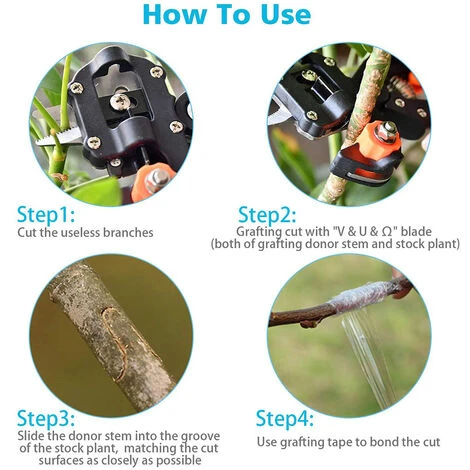 How To Use

Step1:
Cut the useless branches

Step2:
Grafting cut with "V & U & Ω" blade
(both of grafting donor stem and stock plant)

Step3:
Slide the donor stem into the groove of the stock plant, matching the cut surfaces as closely as possible

Step4:
Use grafting tape to bond the cut