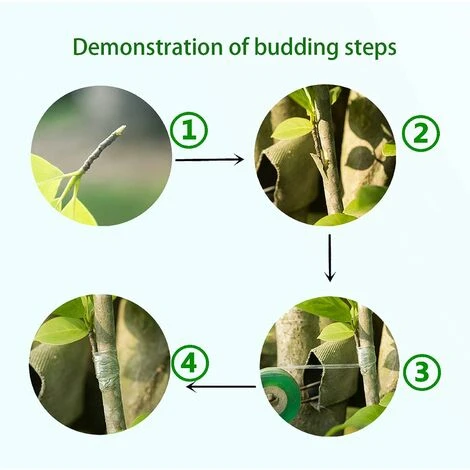 Demonstration of budding steps

1

2

3

4