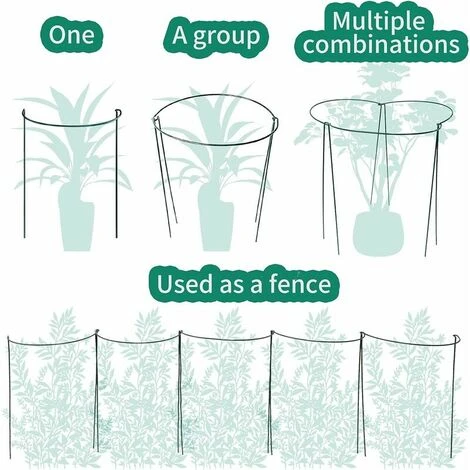 One

A group

Multiple combinations

Used as a fence