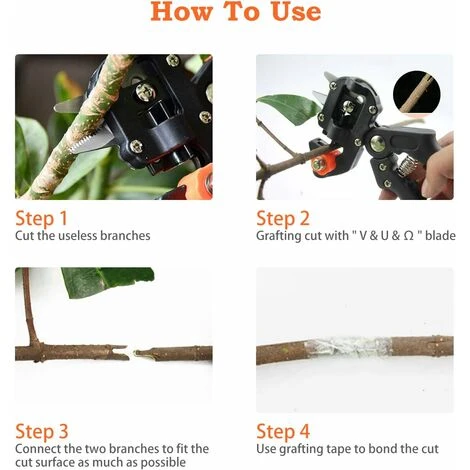 How To Use

Step 1
Cut the useless branches

Step 2
Grafting cut with " V & U & Ω " blade

Step 3
Connect the two branches to fit the cut surface as much as possible

Step 4
Use grafting tape to bond the cut