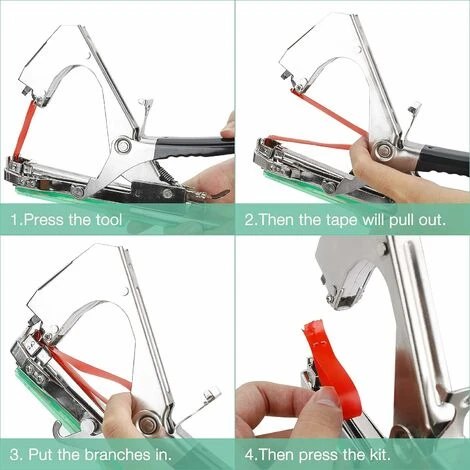 1.Press the tool

2.Then the tape will pull out.

3. Put the branches in.

4.Then press the kit.