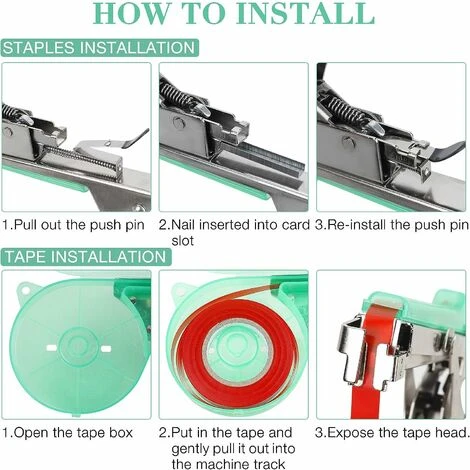 HOW TO INSTALL

STAPLES INSTALLATION

1.Pull out the push pin

2.Nail inserted into card slot

3.Re-install the push pin

TAPE INSTALLATION

1.Open the tape box

2.Put in the tape and gently pull it out into the machine track

3.Expose the tape head.