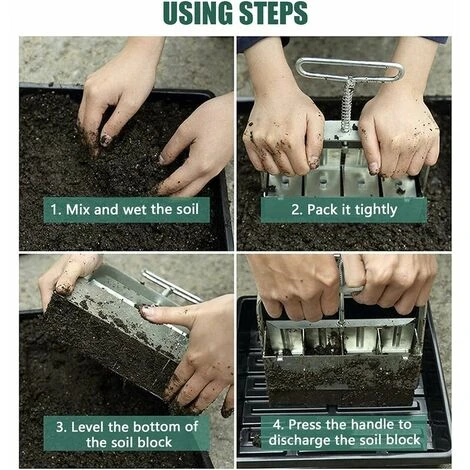 USING STEPS

1. Mix and wet the soil

2. Pack it tightly

3. Level the bottom of the soil block

4. Press the handle to discharge the soil block