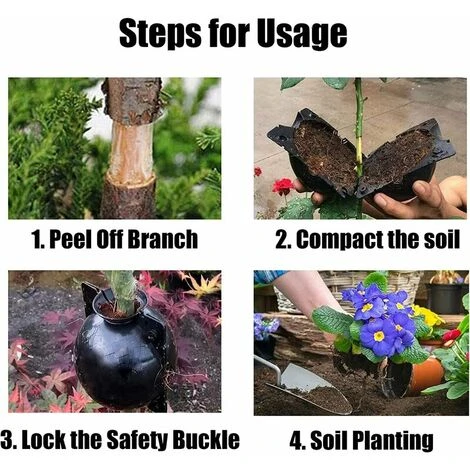 Steps for Usage

1. Peel Off Branch

2. Compact the soil

3. Lock the Safety Buckle

4. Soil Planting