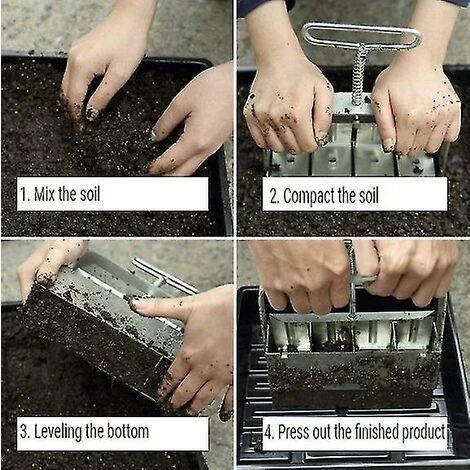 1. Mix the soil

2. Compact the soil

3. Leveling the bottom

4. Press out the finished product