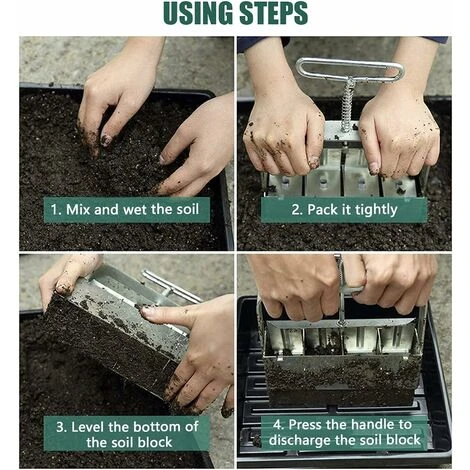 USING STEPS

1. Mix and wet the soil

2. Pack it tightly

3. Level the bottom of the soil block

4. Press the handle to discharge the soil block