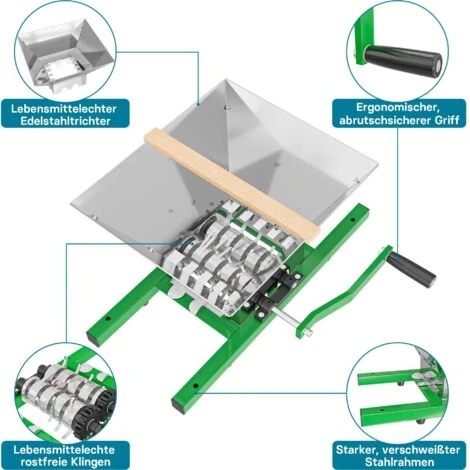 Lebensmittelechter Edelstahltrichter

Ergonomischer, abrutschsicherer Griff

Lebensmittelechte rostfreie Klingen

Starker, verschweißter Stahlrahmen