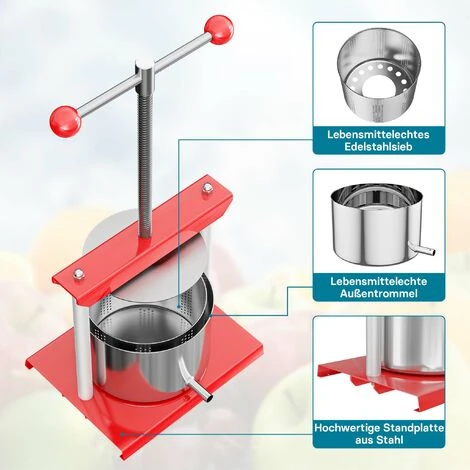 Lebensmittelechtes Edelstahlsieb

Lebensmittelechte Außentrommel

Hochwertige Standplatte aus Stahl